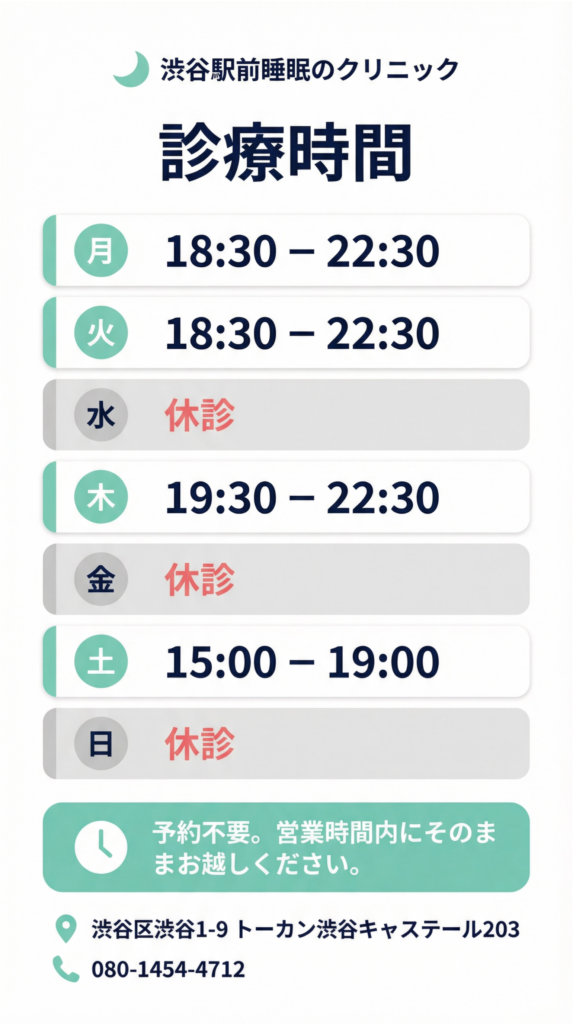 渋谷駅前睡眠のクリニック

診療時間

月 18:30 – 22:30

火 18:30 – 22:30

水 休診

木 19:30 – 22:30

金 休診

土 15:00 – 19:00

日 休診

予約不要。営業時間内にそのままお越しください。

渋谷区渋谷1-9 トーカン渋谷キャステール203

080-1454-4712